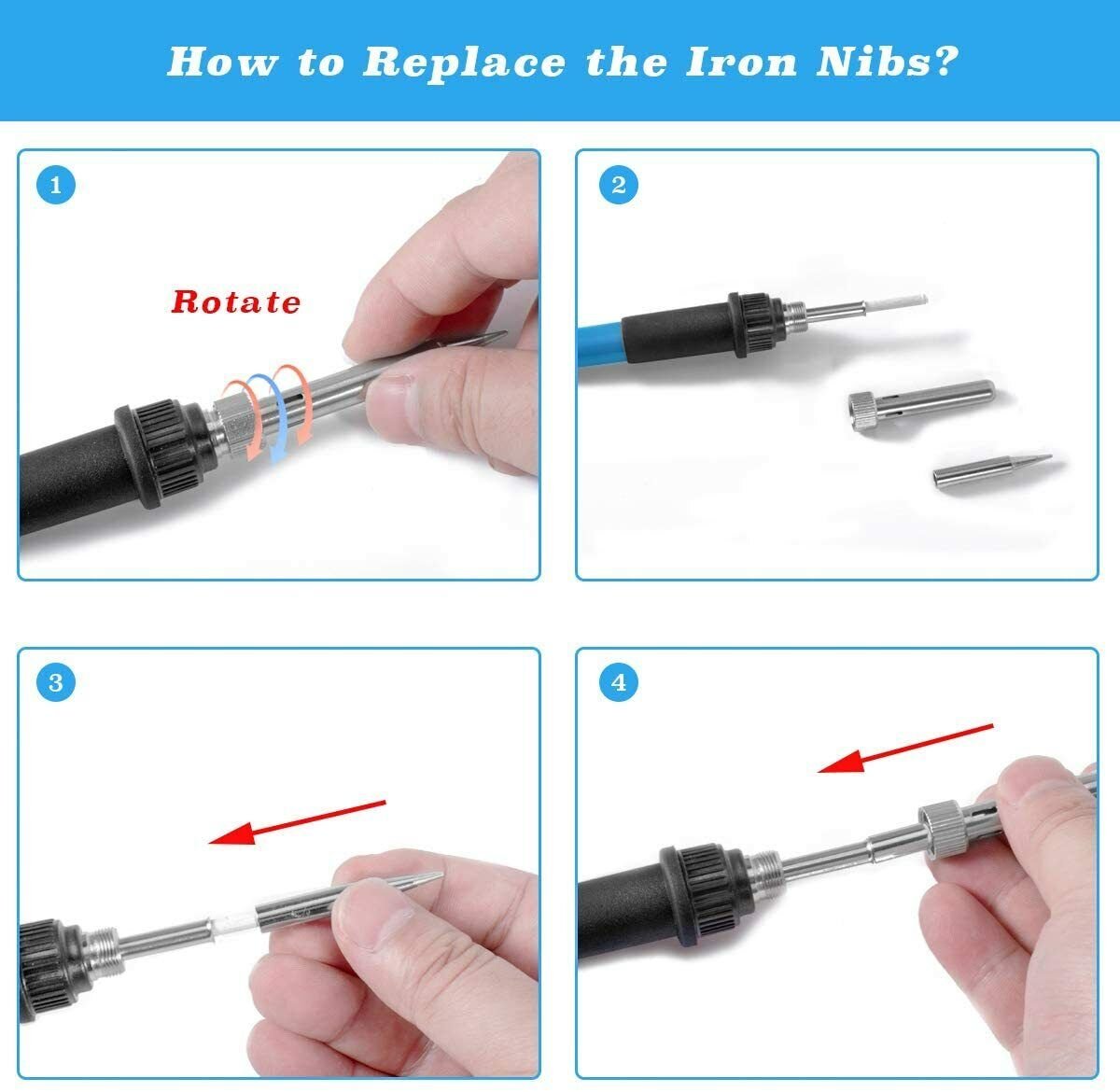 How to Replace the Iron Nibs?

1

Rotate

2

3

4